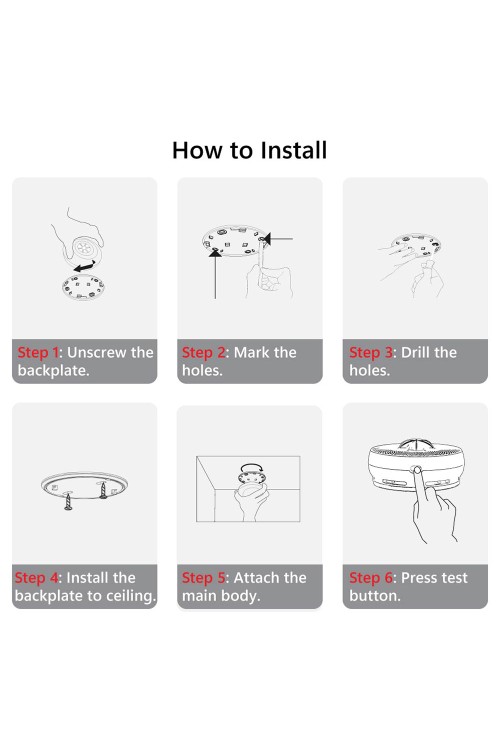 How to Install

Step 1: Unscrew the backplate.

Step 2: Mark the holes.

Step 3: Drill the holes.

Step 4: Install the backplate to ceiling.

Step 5: Attach the main body.

Step 6: Press test button.