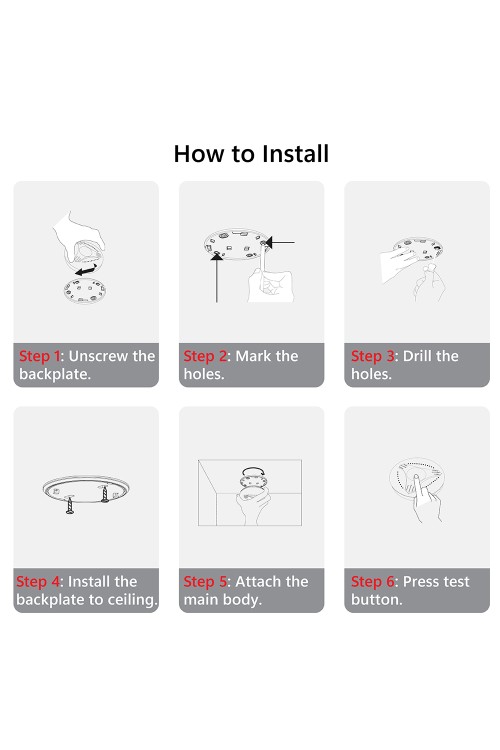 How to Install

Step 1: Unscrew the backplate.

Step 2: Mark the holes.

Step 3: Drill the holes.

Step 4: Install the backplate to ceiling.

Step 5: Attach the main body.

Step 6: Press test button.