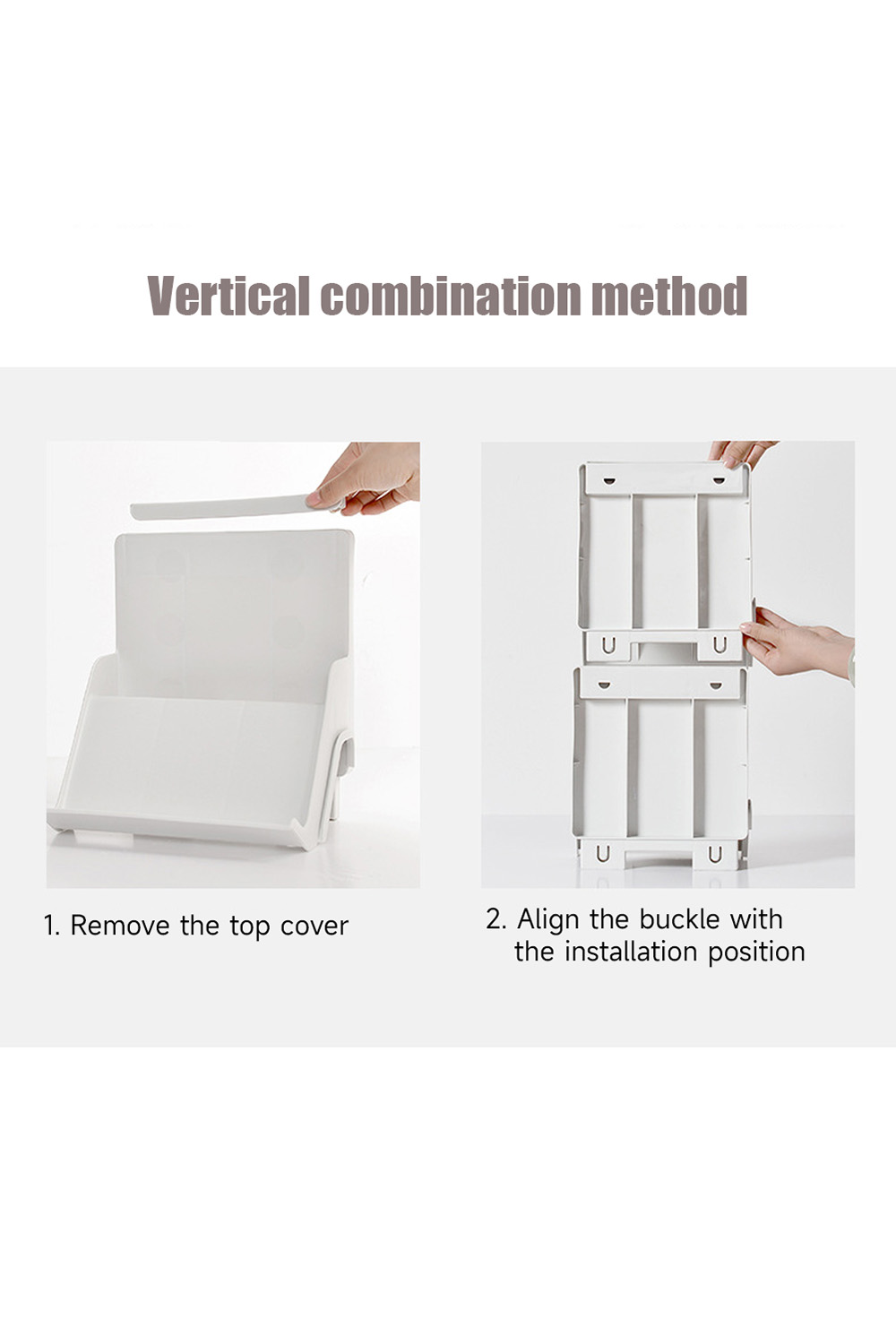 Vertical combination method

1. Remove the top cover

2. Align the buckle with the installation position