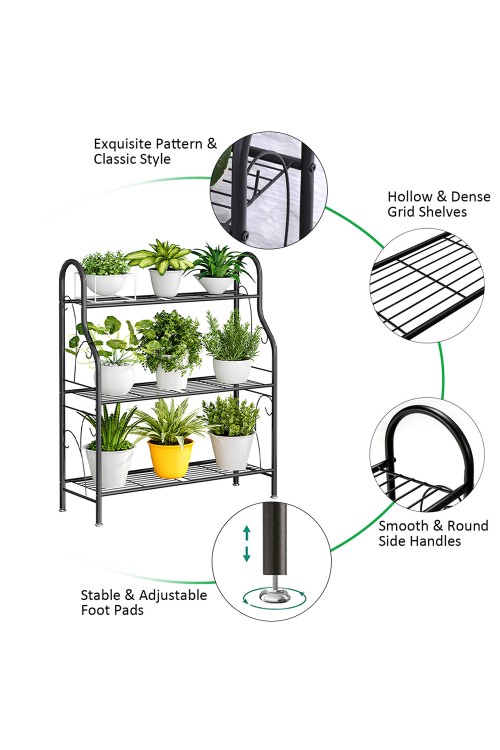 Exquisite Pattern & Classic Style

Hollow & Dense Grid Shelves

Smooth & Round Side Handles

Stable & Adjustable Foot Pads