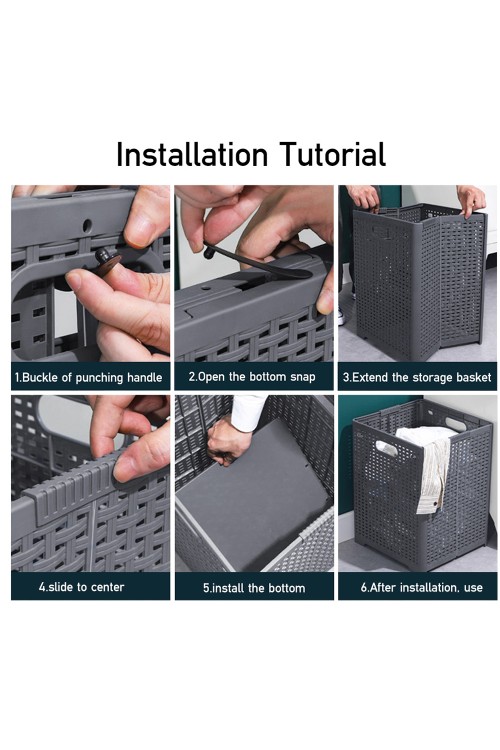 Installation Tutorial

1.Buckle of punching handle

2.Open the bottom snap

3.Extend the storage basket

4.slide to center

5.install the bottom

6.After installation, use