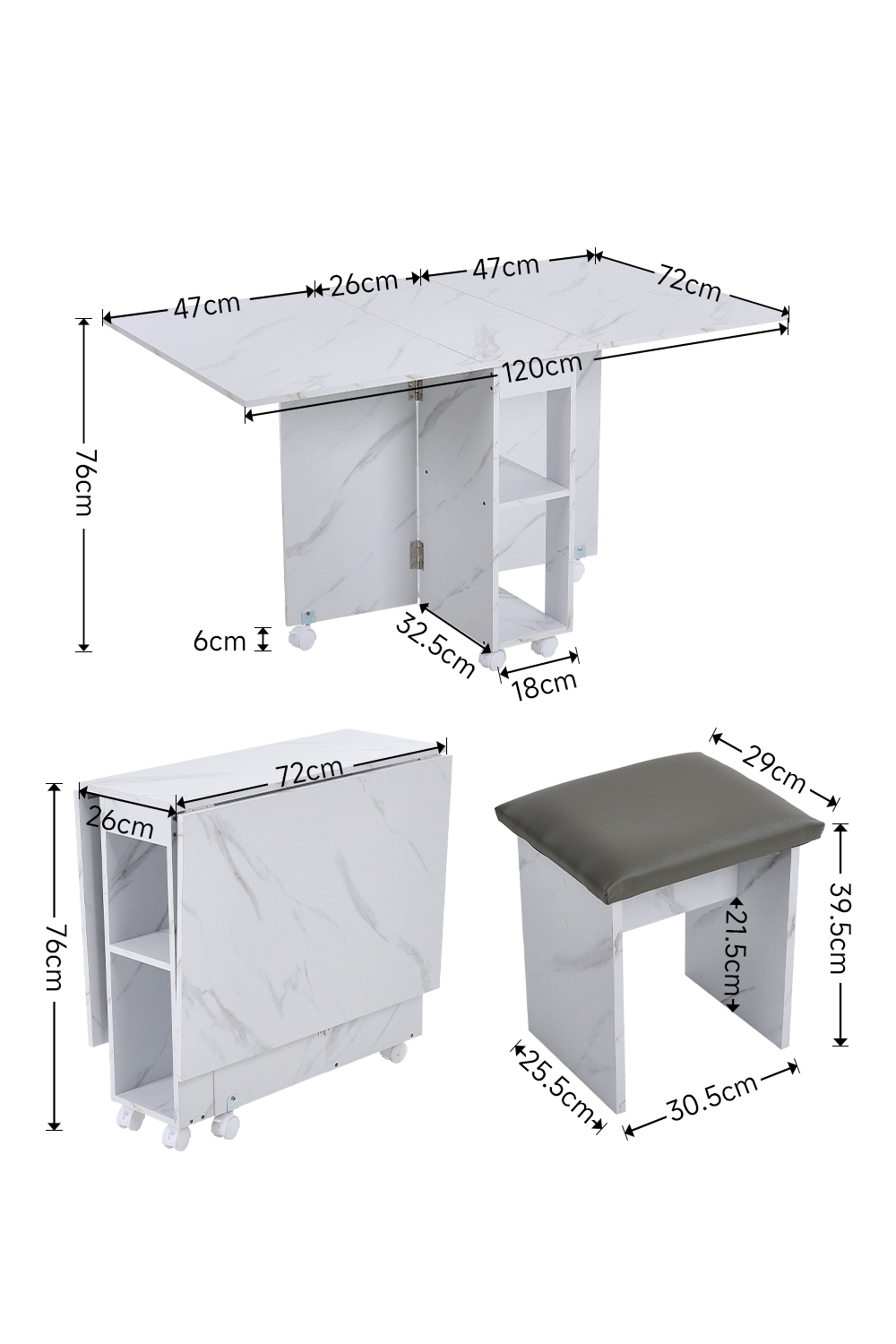 47cm
26cm
47cm
72cm
120cm
76cm
6cm
32.5cm
18cm

72cm
26cm
76cm

29cm
39.5cm
21.5cm
25.5cm
30.5cm